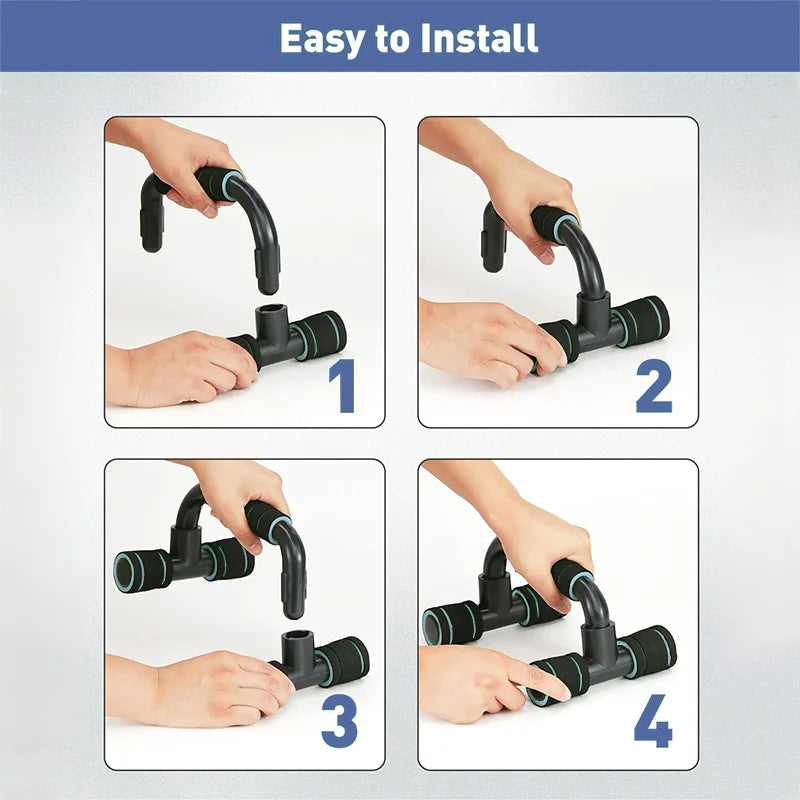 Easy to Install

1

2

3

4