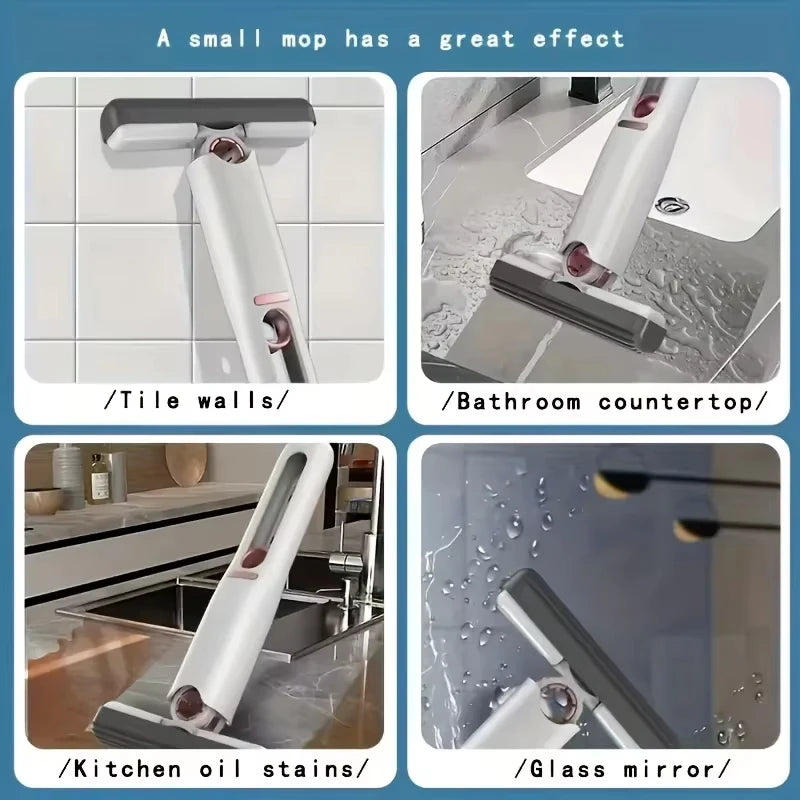 A small mop has a great effect

/Tile walls/

/Bathroom countertop/

/Kitchen oil stains/

/Glass mirror/