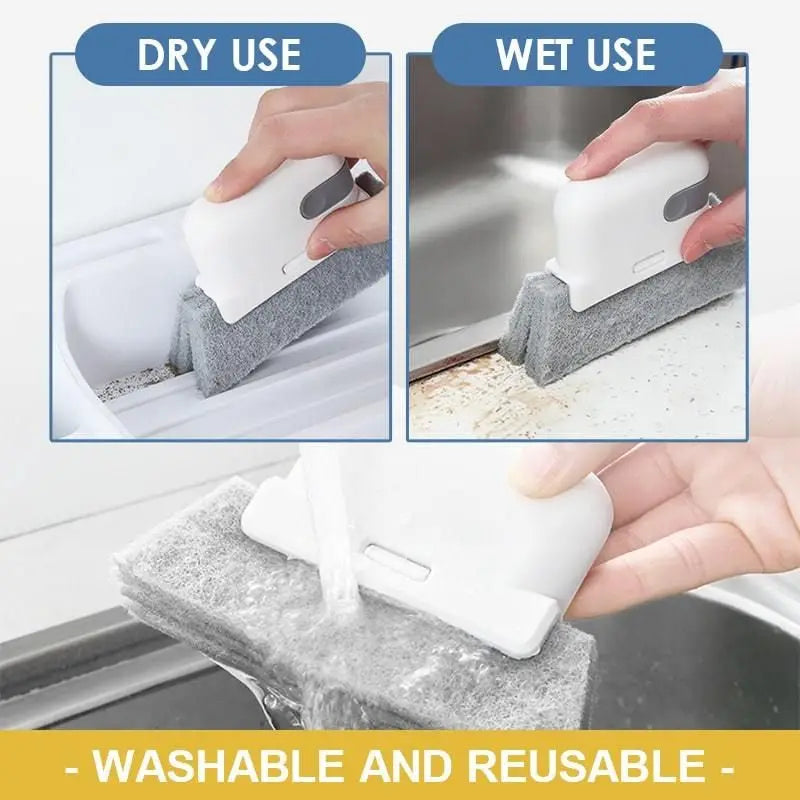 DRY USE

WET USE

- WASHABLE AND REUSABLE -