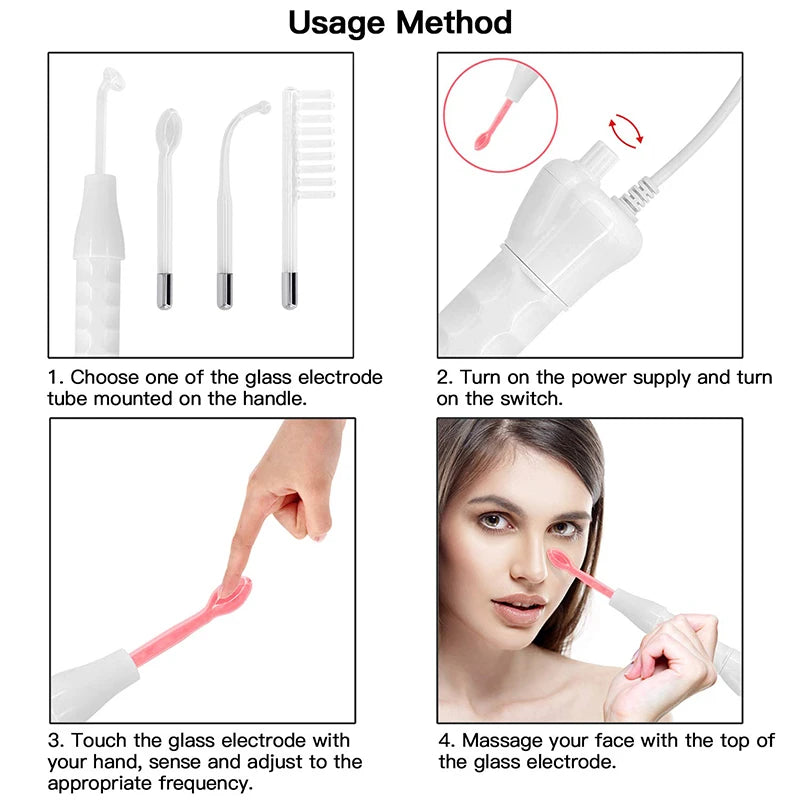 Usage Method

1. Choose one of the glass electrode tube mounted on the handle.

2. Turn on the power supply and turn on the switch.

3. Touch the glass electrode with your hand, sense and adjust to the appropriate frequency.

4. Massage your face with the top of the glass electrode.