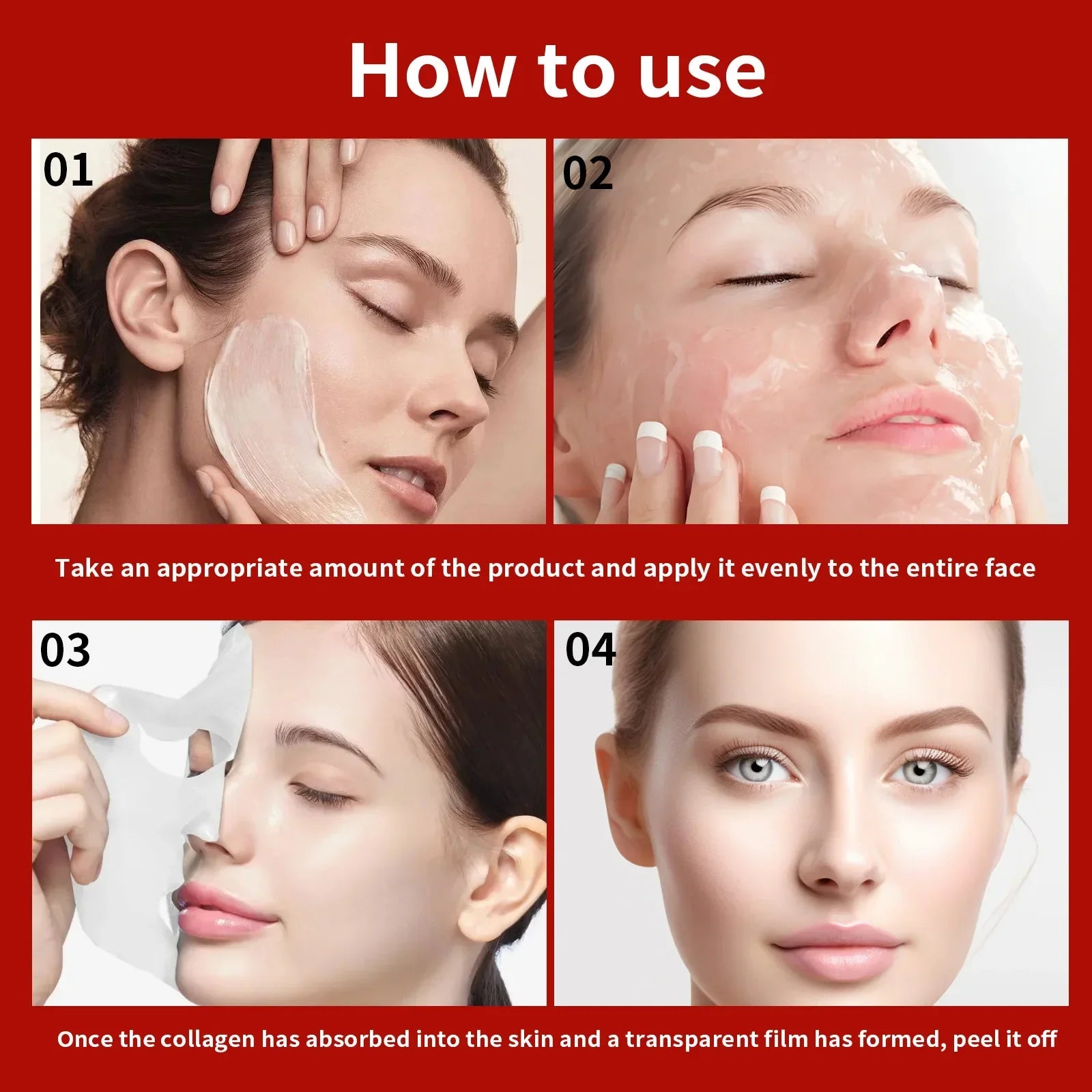 How to use

01

02

Take an appropriate amount of the product and apply it evenly to the entire face

03

04

Once the collagen has absorbed into the skin and a transparent film has formed, peel it off